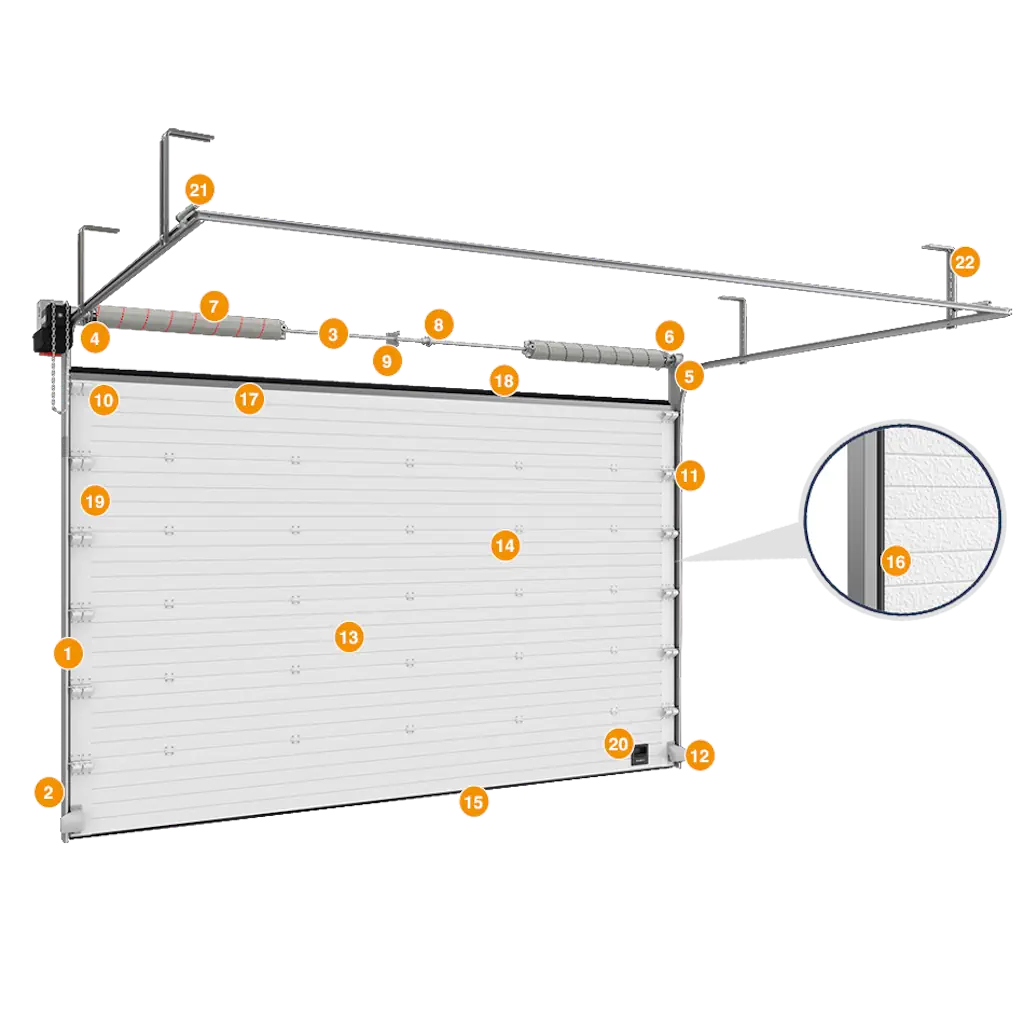 21
22
7
4
3
8
9
6
5
10
17
18
11
19
14
16
13
1
20
12
2
15