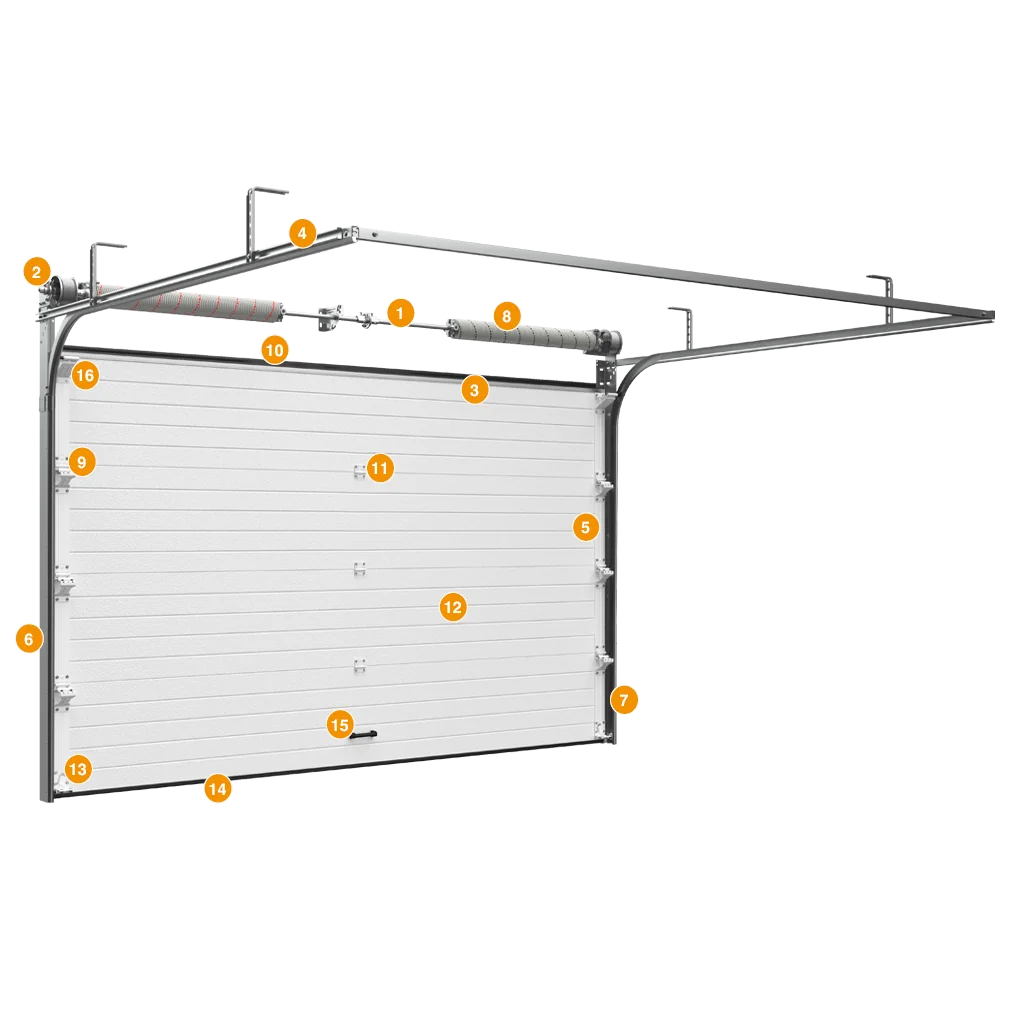 4
2
1
8
10
16
3
9
11
5
12
6
7
15
13
14